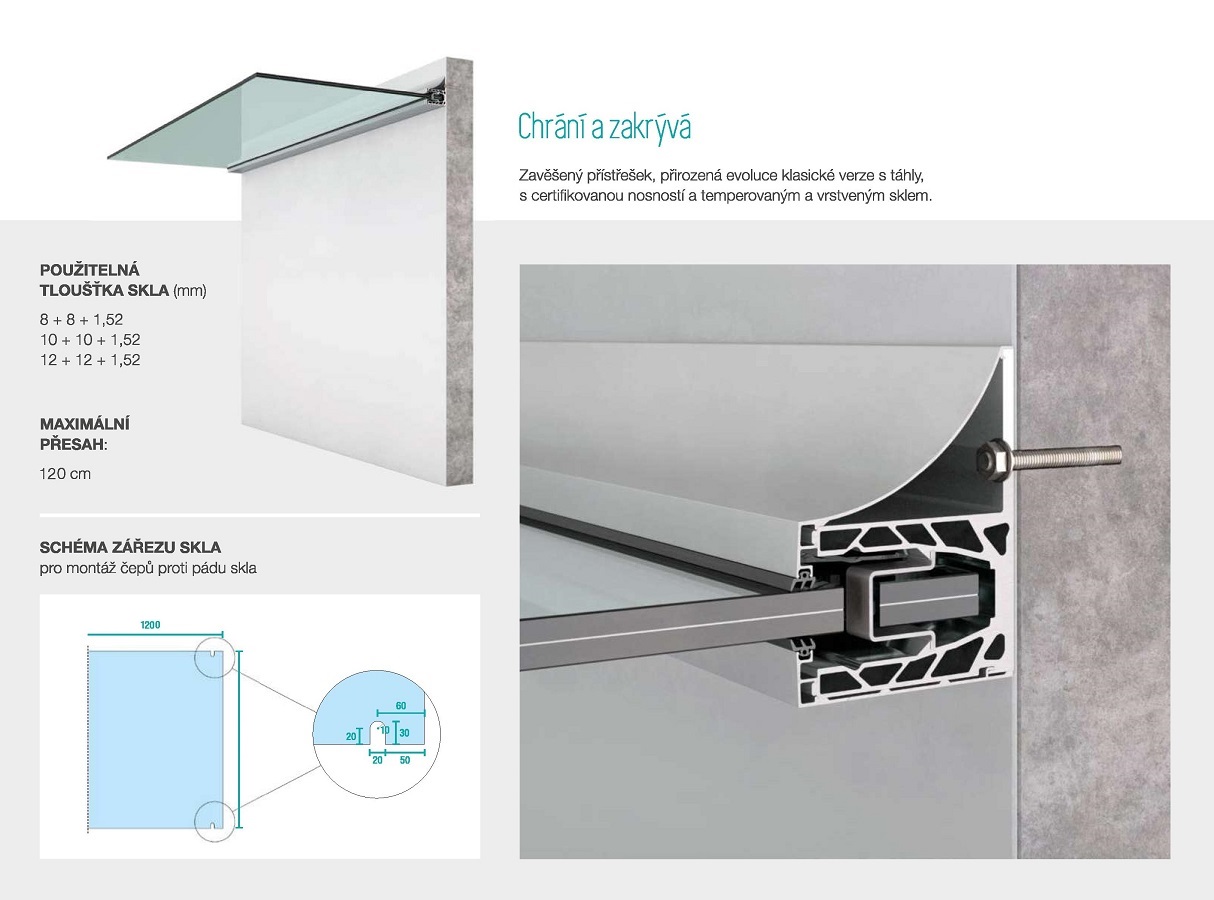 Chrání a zakrývá

Zavěšený přístřešek, přirozená evoluce klasické verze s táhly, s certifikovanou nosností a temperovaným a vrstveným sklem.

POUŽITELNÁ TLOUŠŤKA SKLA (mm)

8 + 8 + 1,52
10 + 10 + 1,52
12 + 12 + 1,52

MAXIMÁLNÍ PŘESAH:

120 cm

SCHÉMA ZÁŘEZU SKLA
pro montáž čepů proti pádu skla

1200

60
20
10
30
20
50