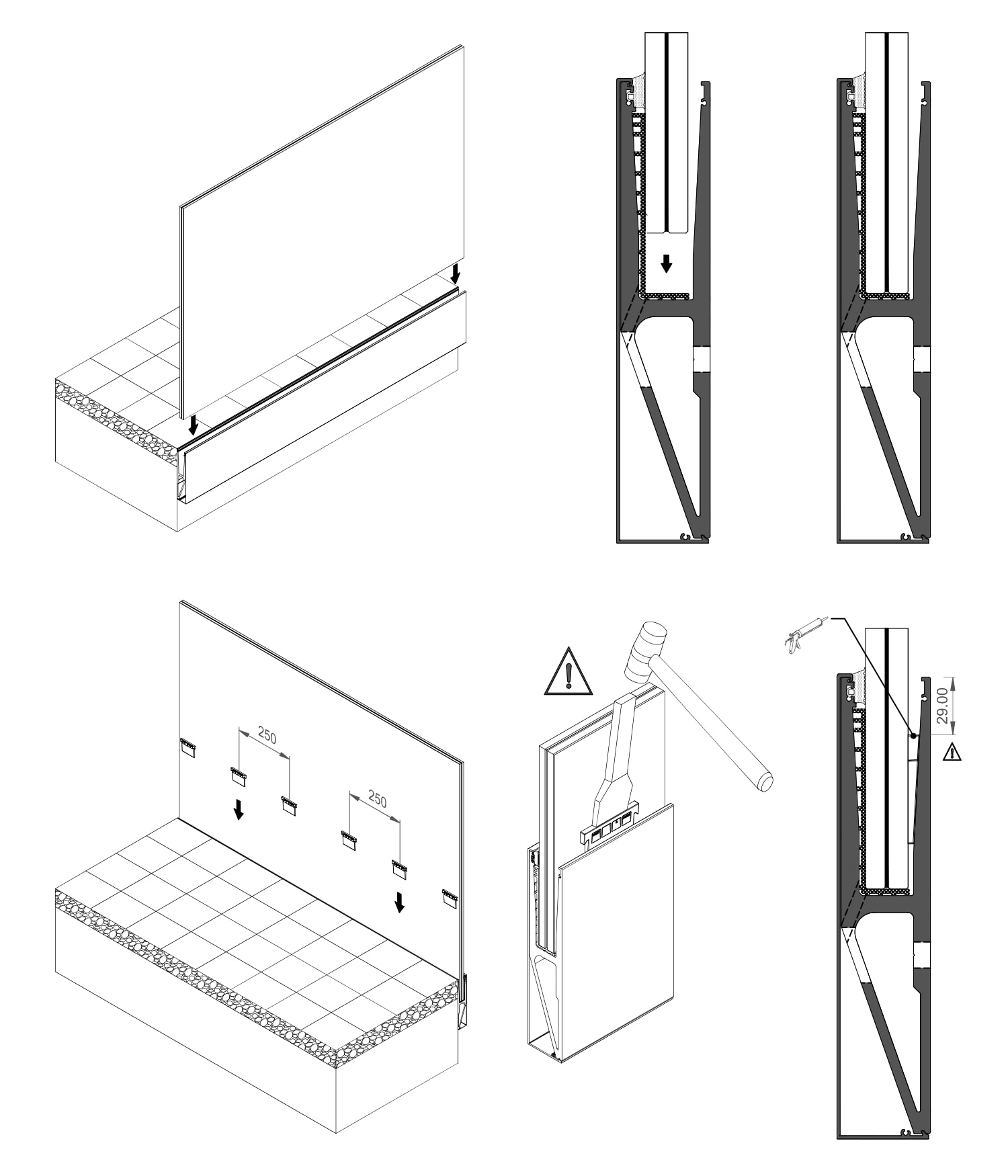 250

250

29.00