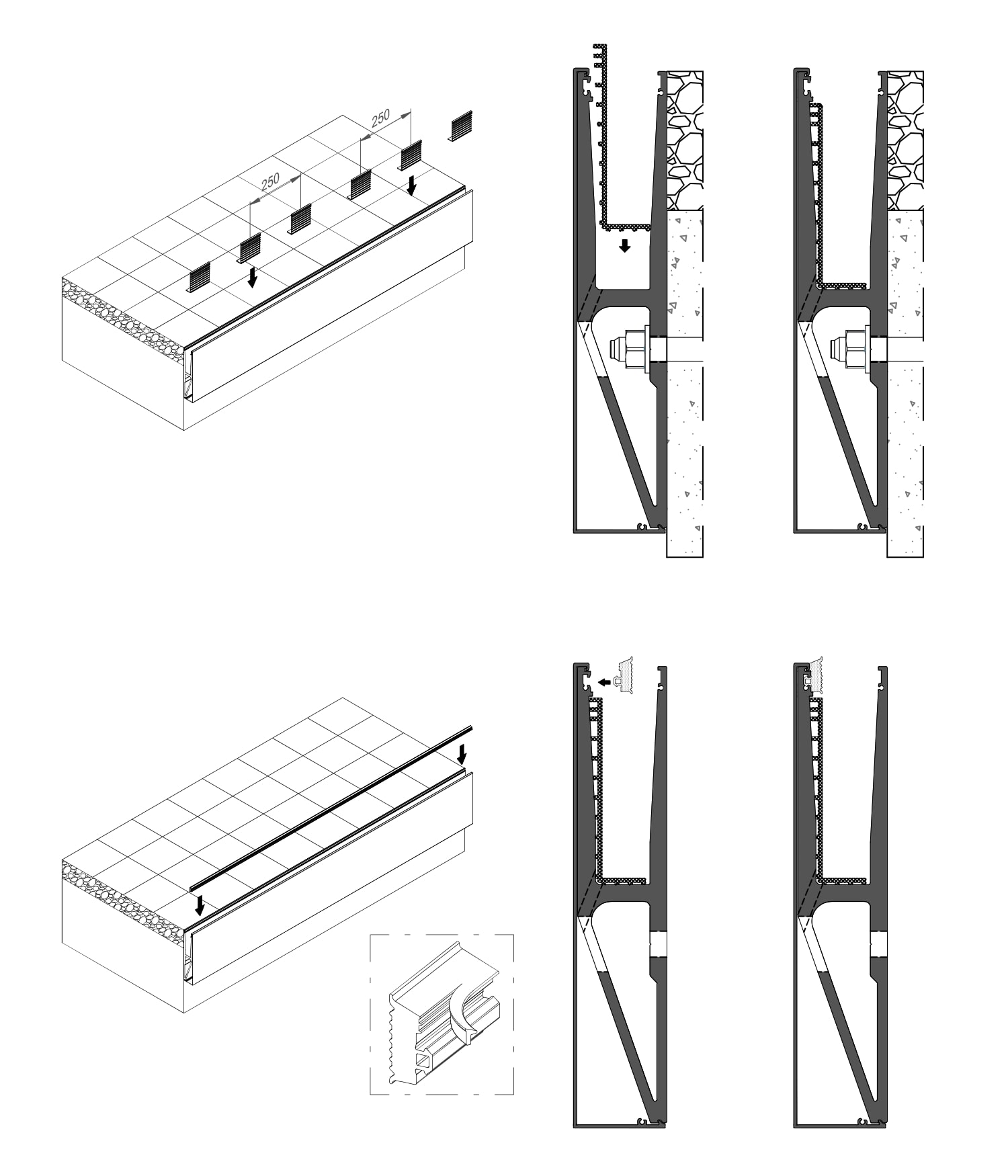 250

250