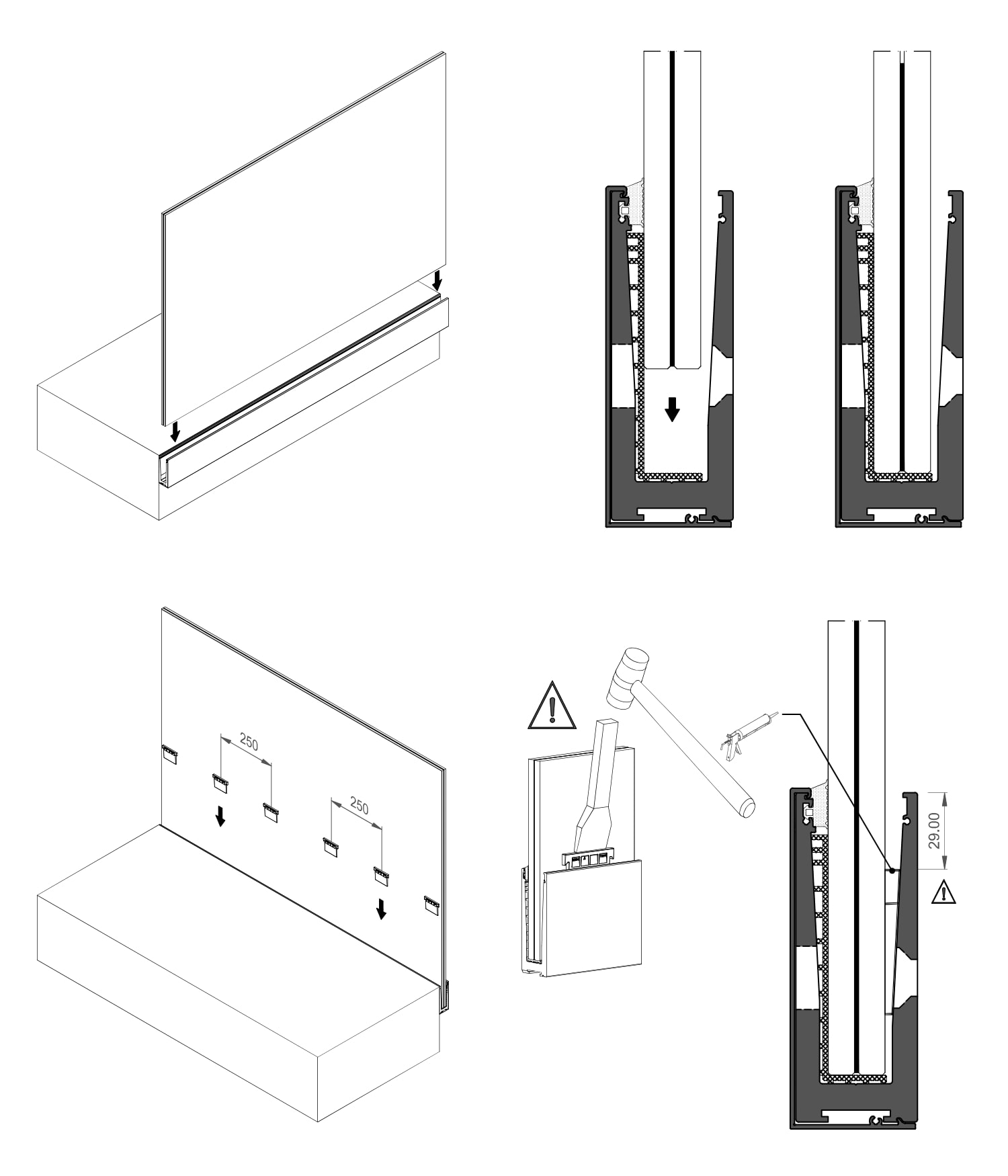 250

250

29.00