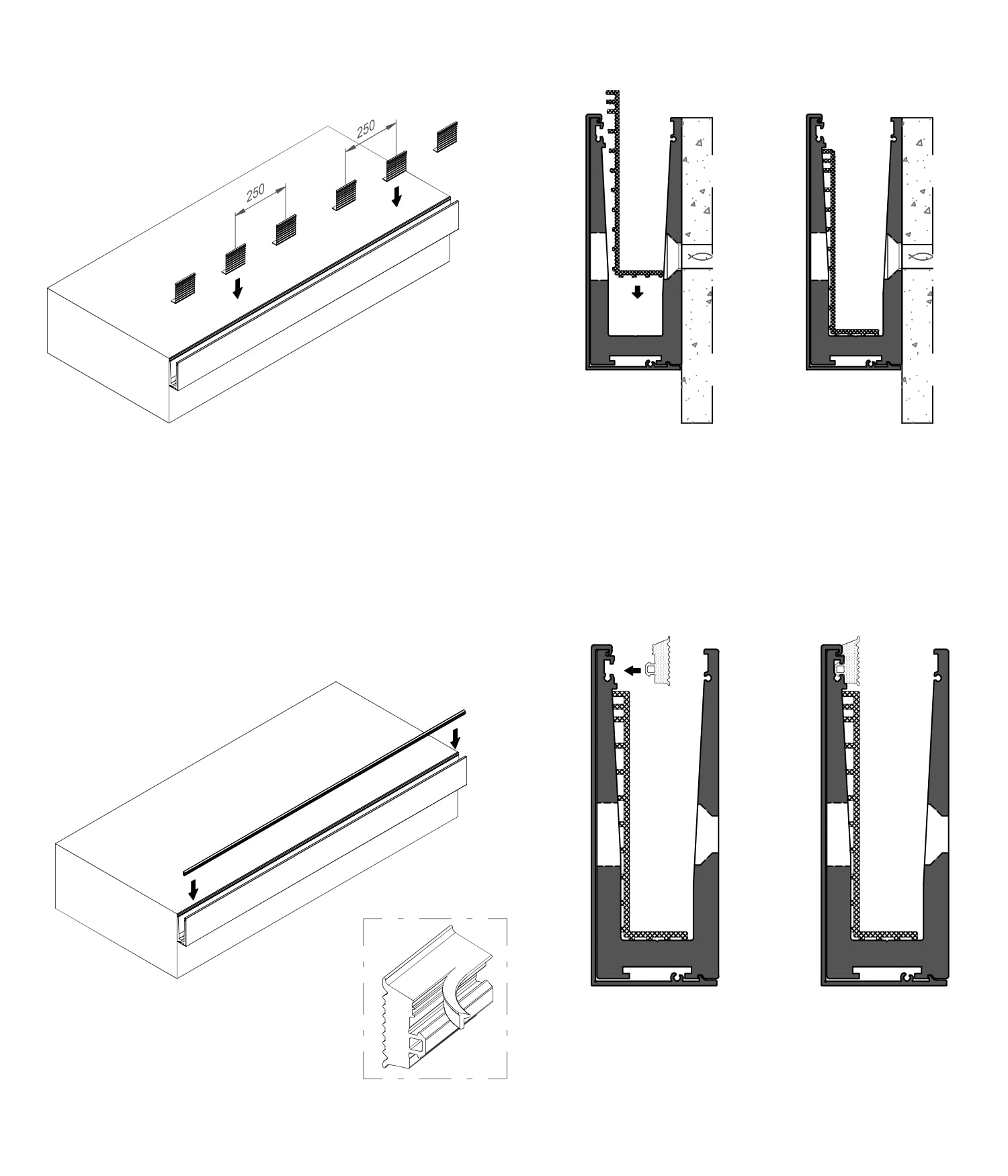 250

250