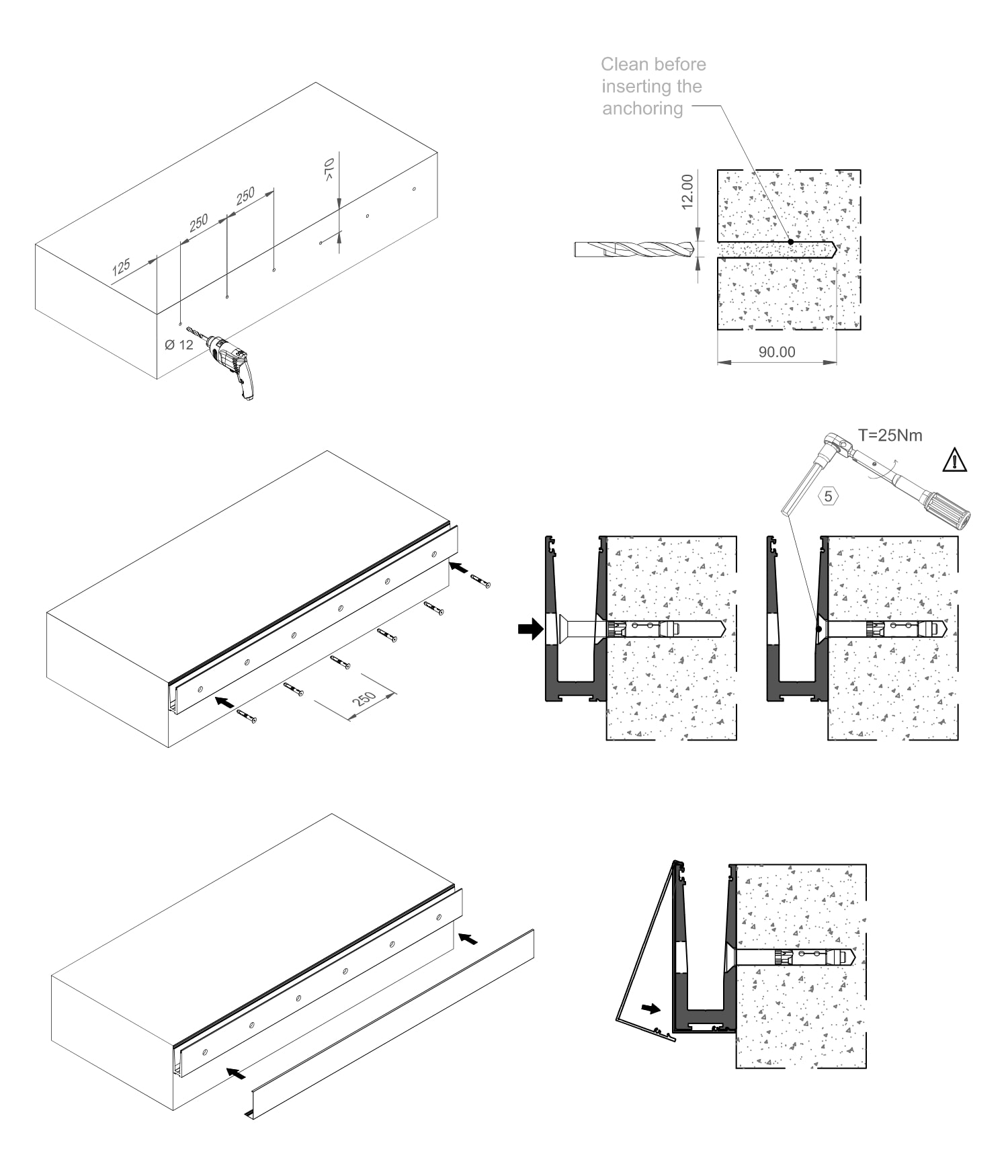 125
250
250
>70
Ø 12

Clean before inserting the anchoring
12.00
90.00

250

T=25Nm
5