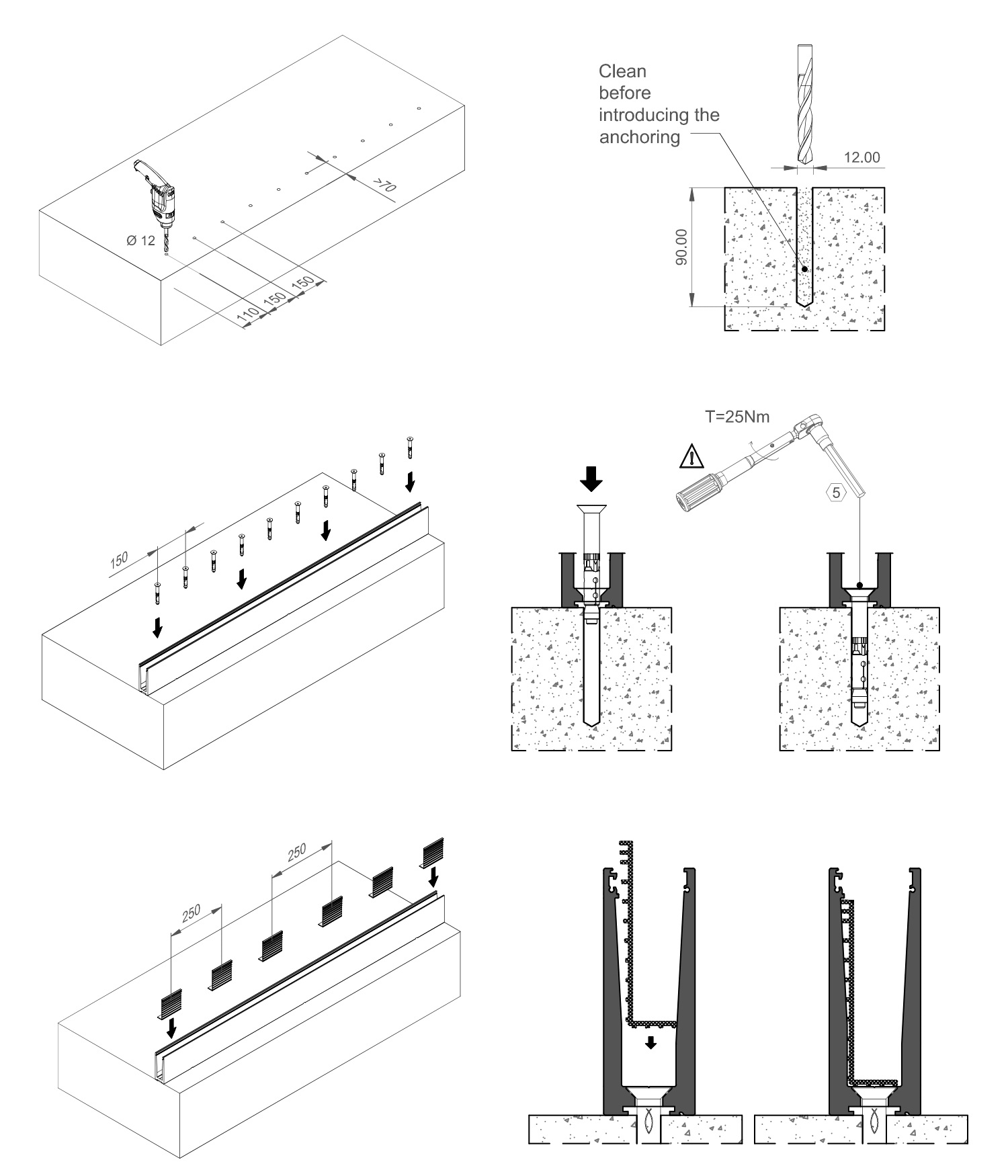 Ø 12

>70

110 150 150

Clean before introducing the anchoring

12.00

90.00

150

T=25Nm

5

250

250