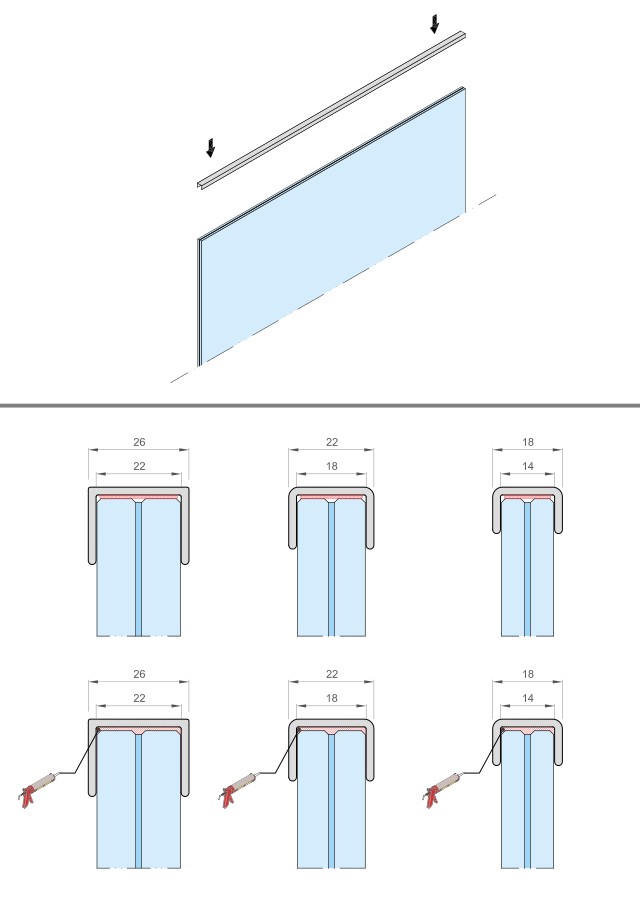 26
22

22
18

18
14

26
22

22
18

18
14