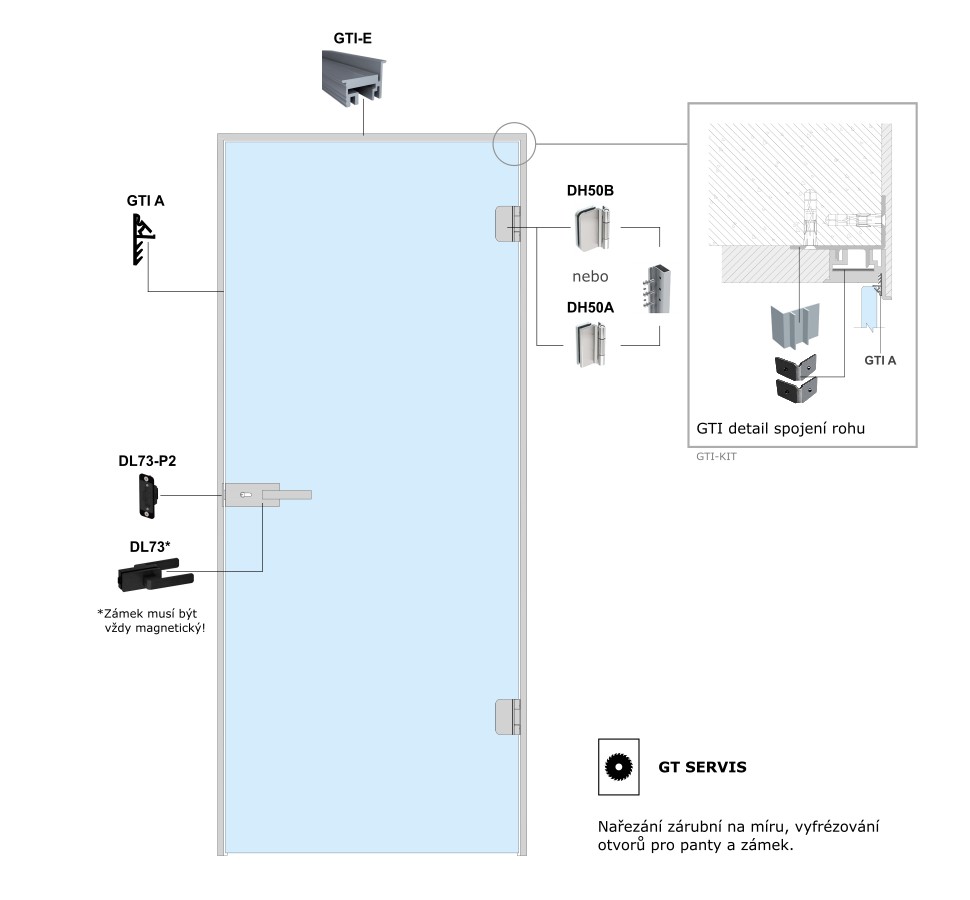 GTI-E

GTI A

DH50B

nebo

DH50A

GTI A

GTI detail spojení rohu

GTI-KIT

DL73-P2

DL73*

*Zámek musí být vždy magnetický!

GT SERVIS

Nařezání zárubní na míru, vyfrézování otvorů pro panty a zámek.