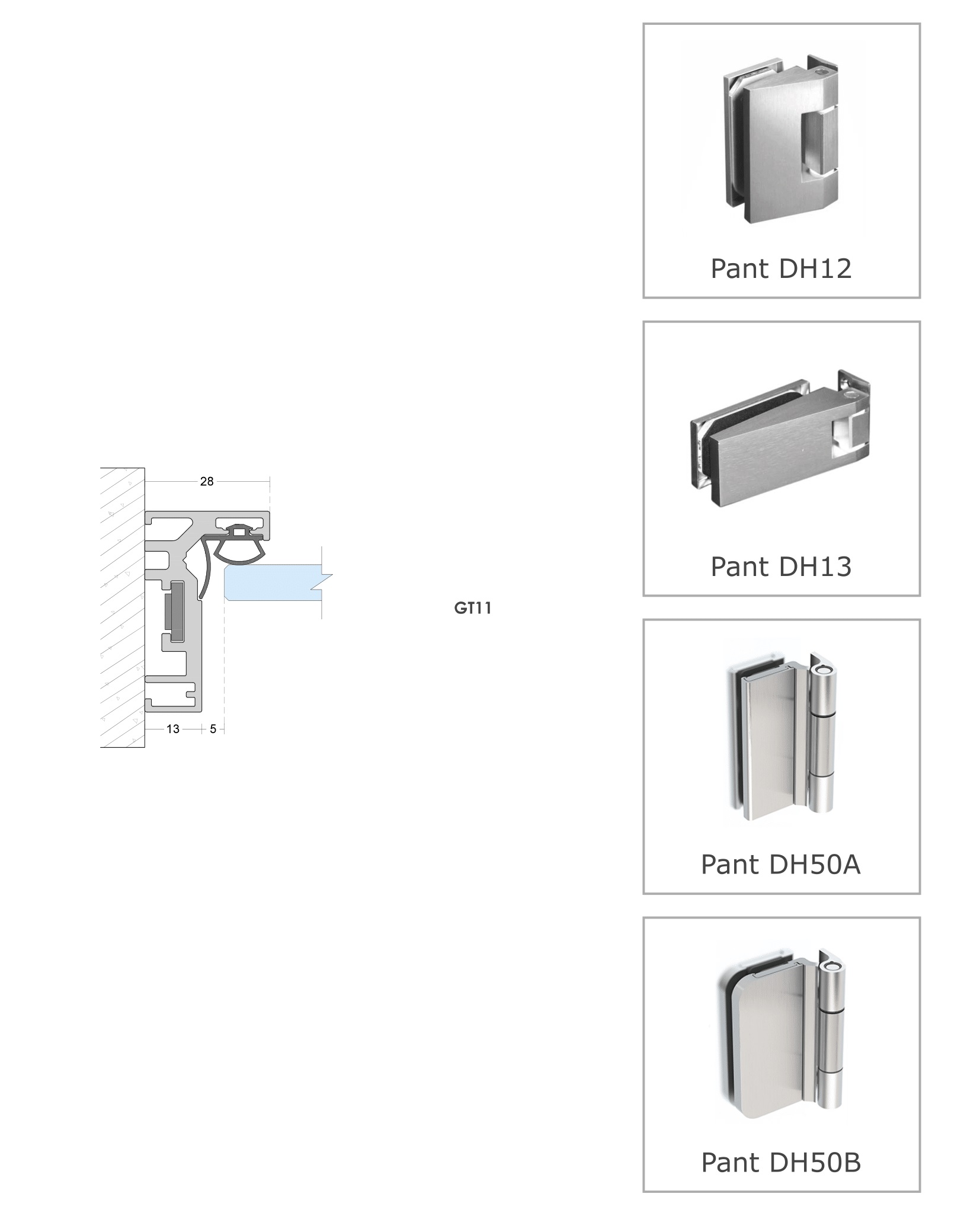 28

13

5

GT11

Pant DH12

Pant DH13

Pant DH50A

Pant DH50B