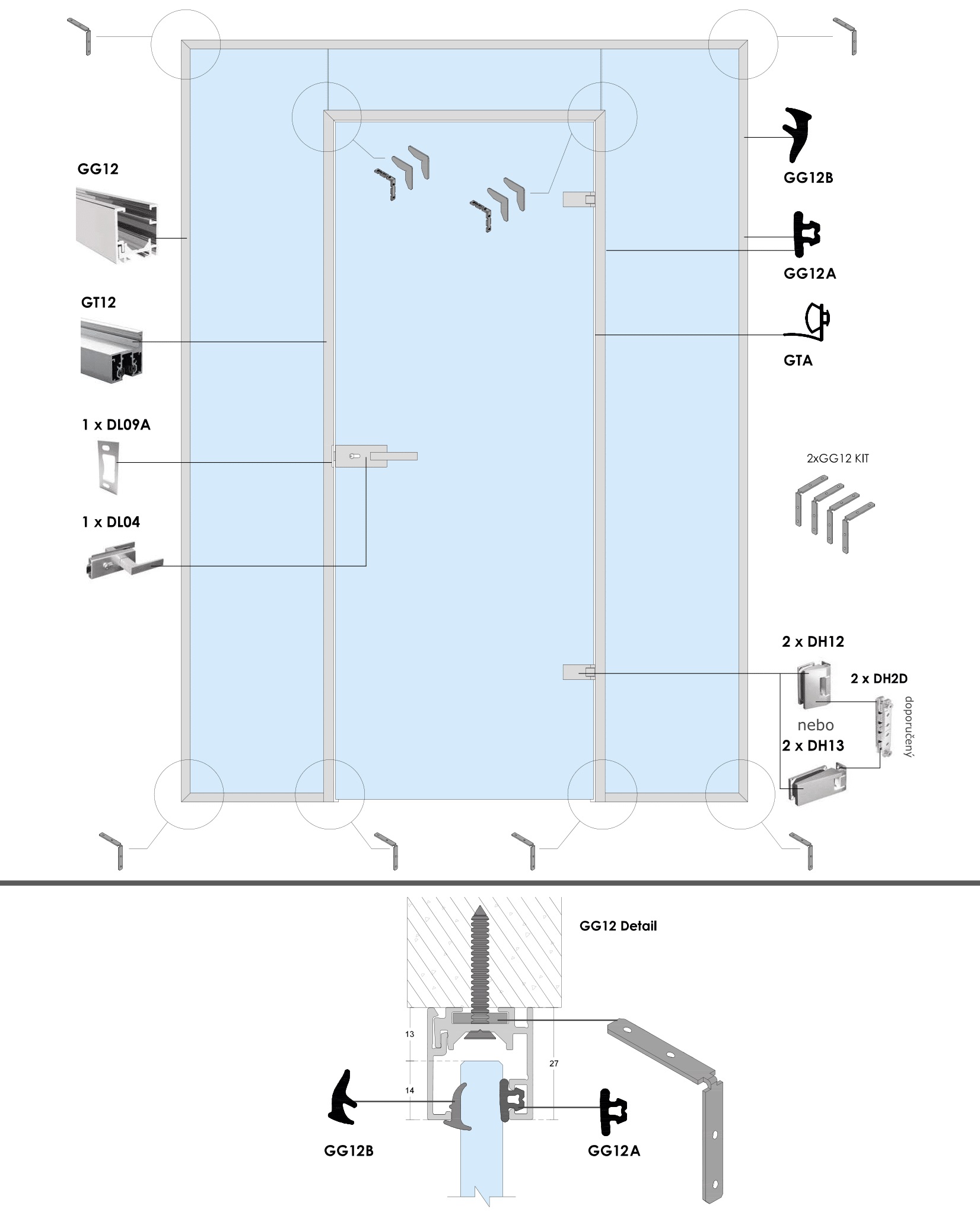 GG12

GT12

1 x DL09A

1 x DL04

GG12B

GG12A

GTA

2xGG12 KIT

2 x DH12

2 x DH2D

doporučený

nebo

2 x DH13

GG12 Detail

13

14

27

GG12B

GG12A