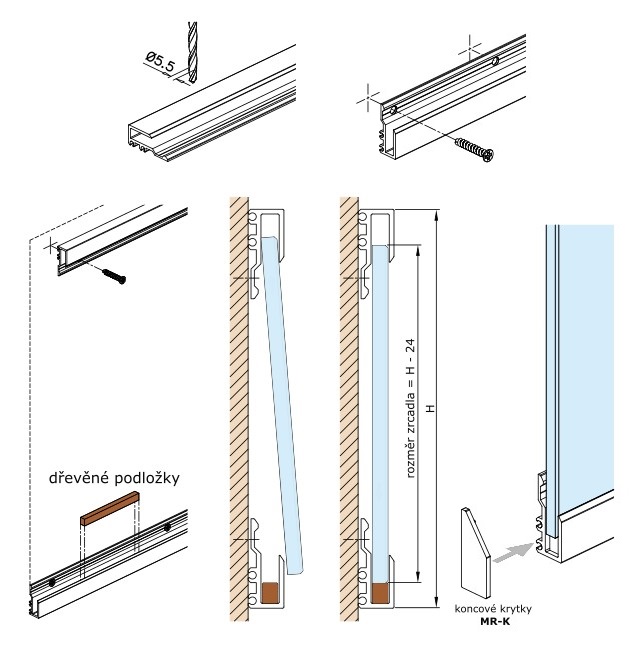 Ø5.5

dřevěné podložky

rozměr zrcadla = H - 24

H

koncové krytky
MR-K