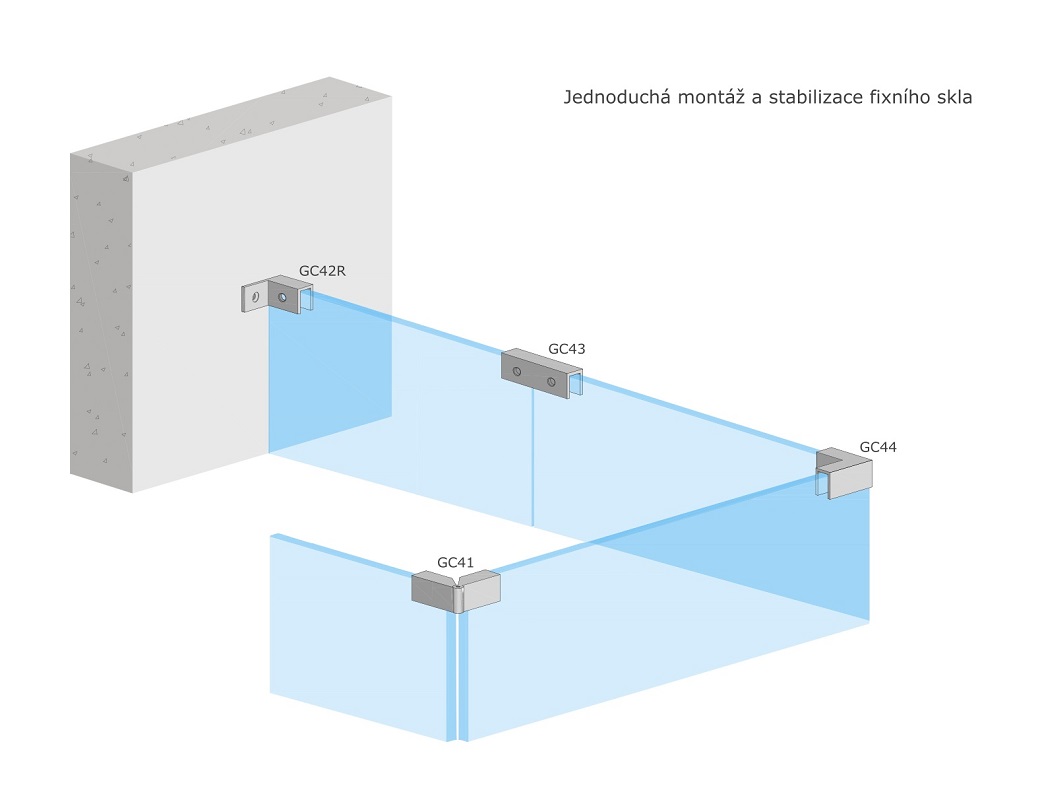 Jednoduchá montáž a stabilizace fixního skla

GC42R

GC43

GC44

GC41