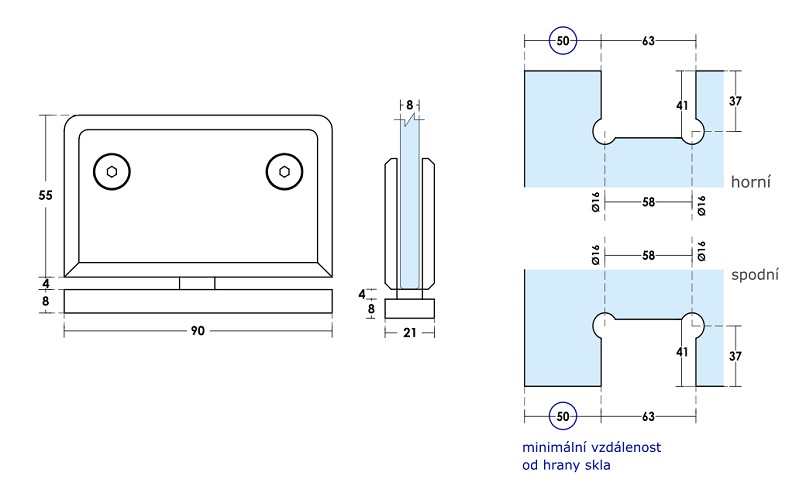 55
4
8
90
8
4
8
21
50
63
41
37
horní
Ø16
58
Ø16
Ø16
58
Ø16
spodní
41
37
50
63
minimální vzdálenost od hrany skla