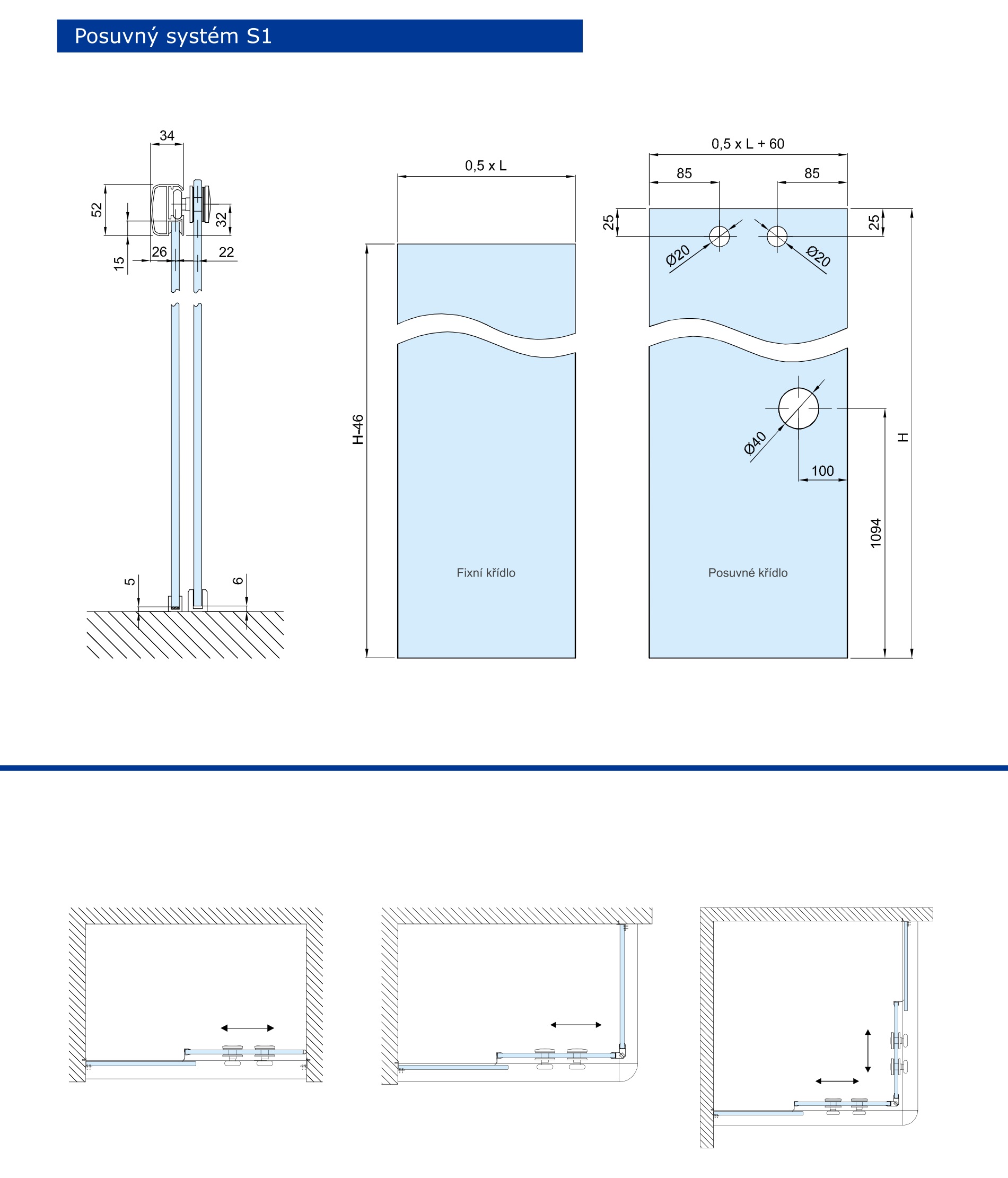 Posuvný systém S1

34
52
32
15
26
22
5
6

0,5 x L
H-46
Fixní křídlo

0,5 x L + 60
85
85
25
25
Ø20
Ø20
Ø40
100
1094
H
Posuvné křídlo