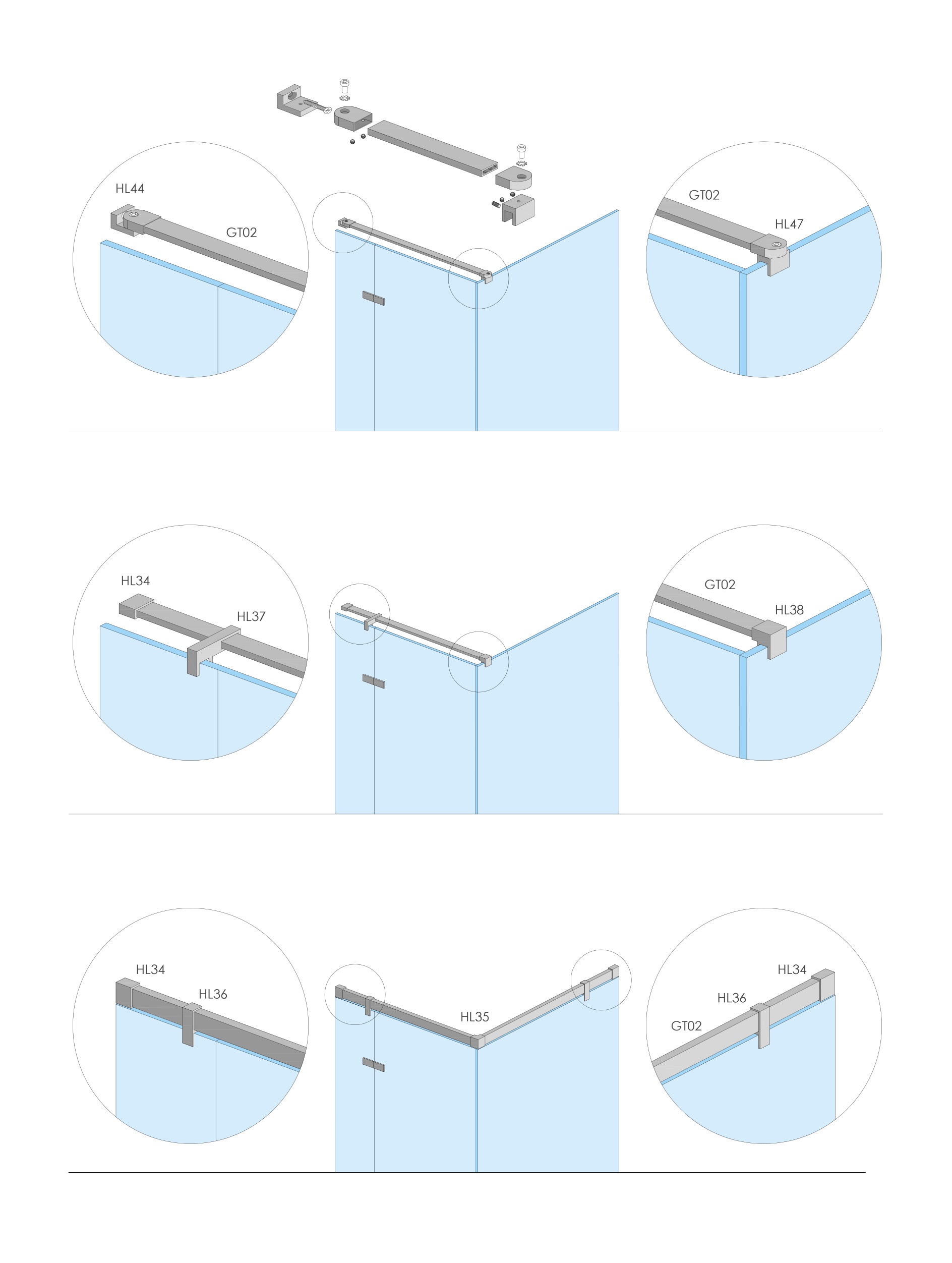 HL44
GT02
GT02
HL47

HL34
HL37
GT02
HL38

HL34
HL36
HL35
HL34
HL36
GT02