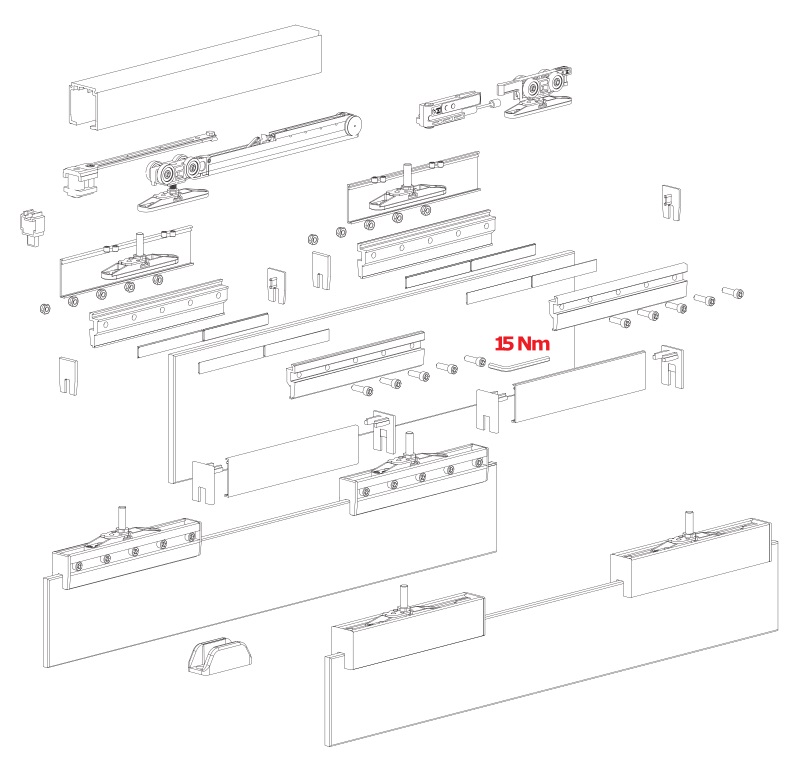 15 Nm