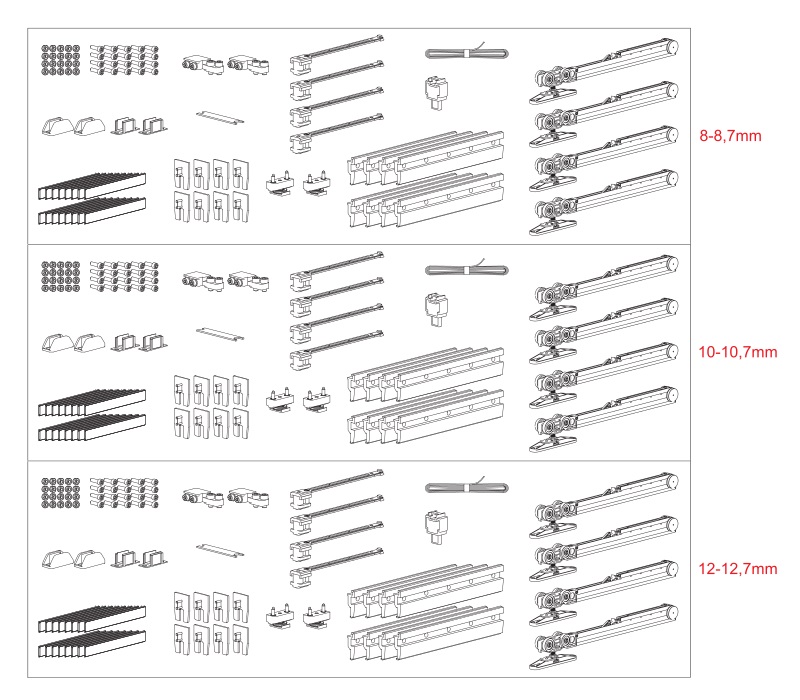 8-8,7mm

10-10,7mm

12-12,7mm