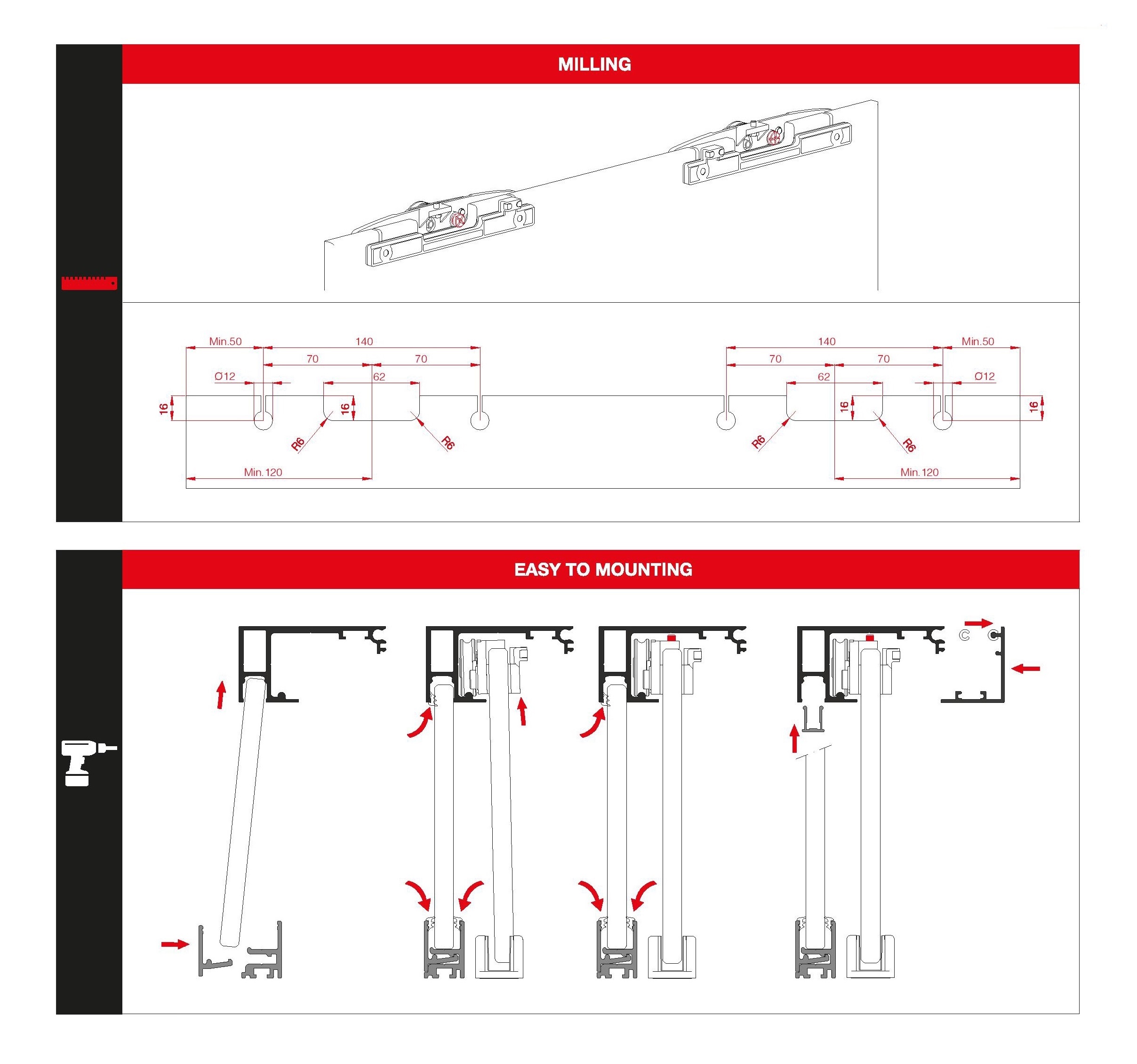 MILLING

Min.50
140
70
70
Ø12
62
16
16
R6
R6
Min.120

140
Min.50
70
70
62
Ø12
16
16
R6
R6
Min.120

EASY TO MOUNTING