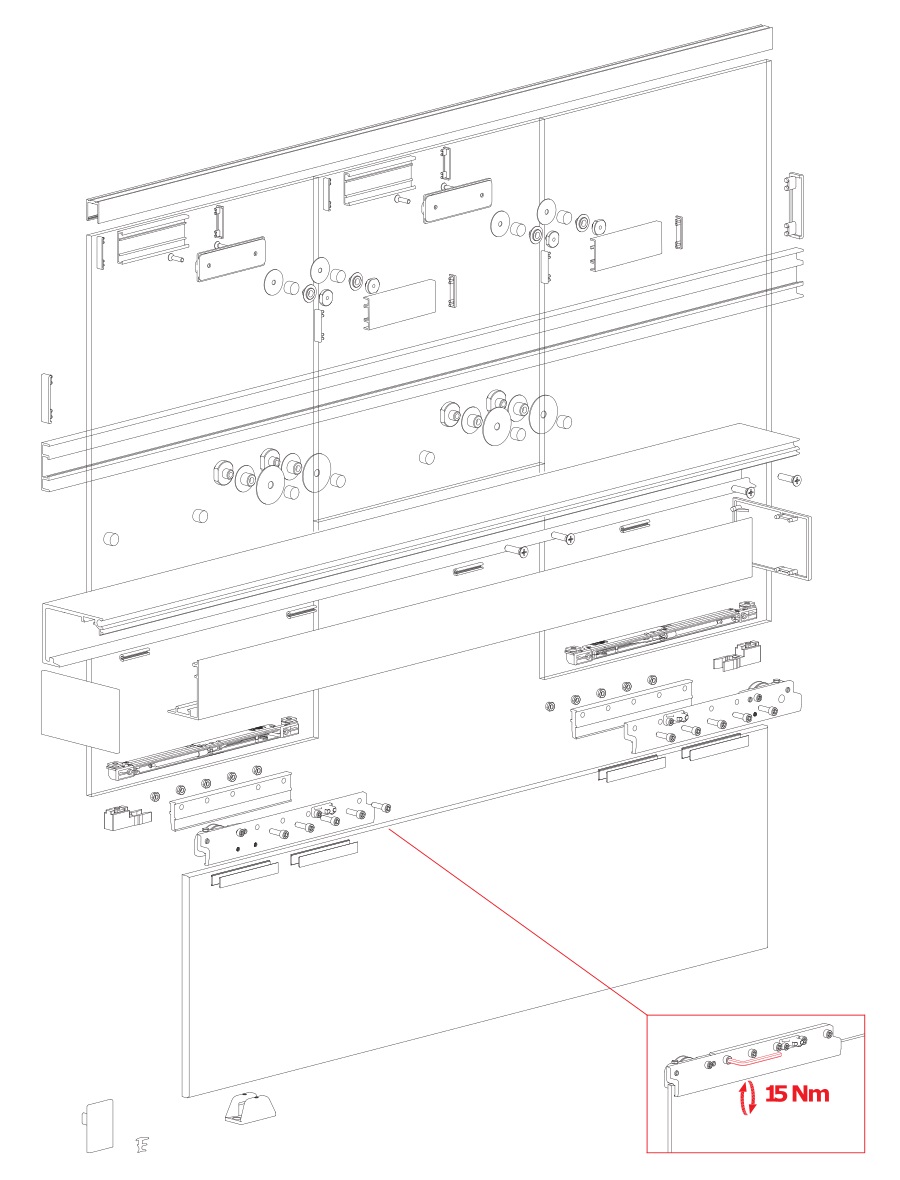 15 Nm