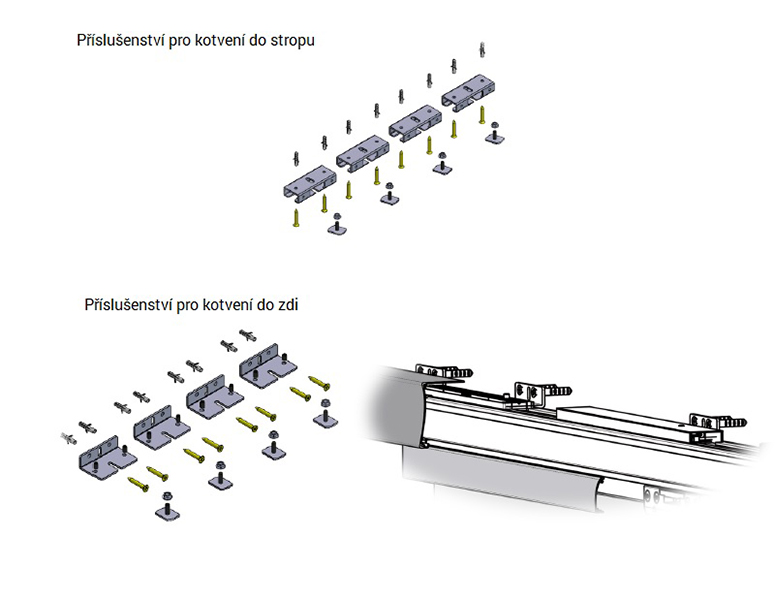 Příslušenství pro kotvení do stropu

Příslušenství pro kotvení do zdi