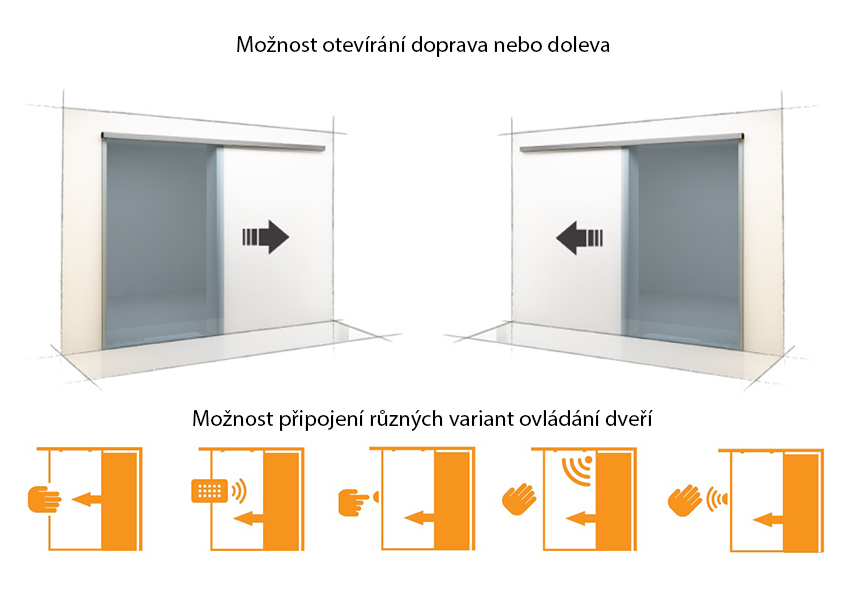 Možnost otevírání doprava nebo doleva

Možnost připojení různých variant ovládání dveří