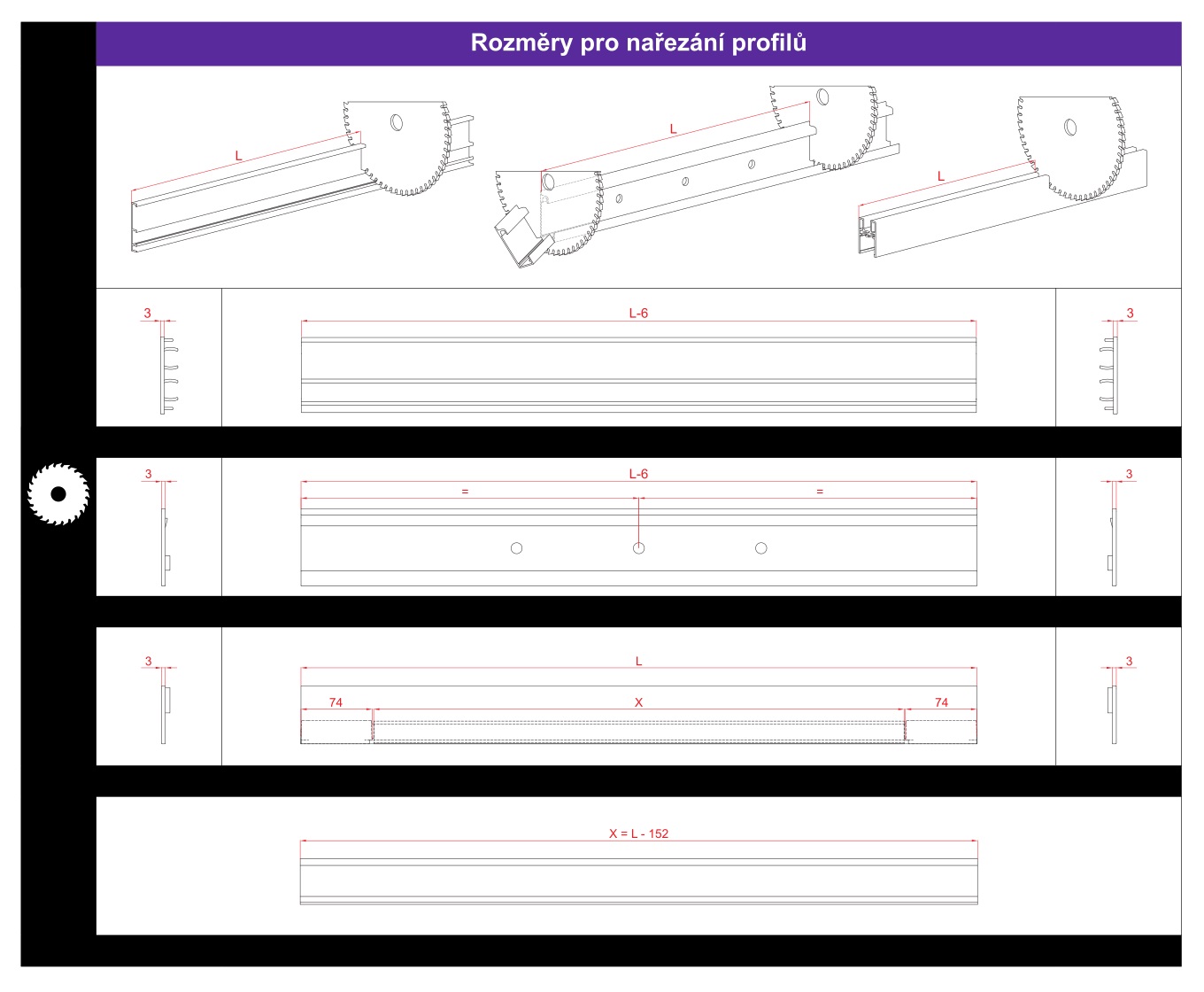 Rozměry pro nařezání profilů

L

L

L

3

L-6

3

3

L-6

=

=

3

3

L

74

X

74

3

X = L - 152