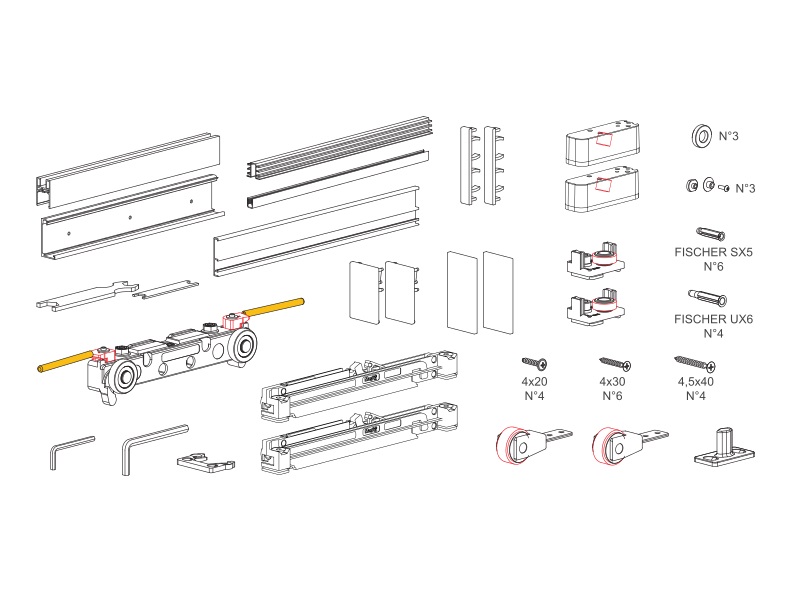 N°3

N°3

FISCHER SX5
N°6

FISCHER UX6
N°4

4x20
N°4

4x30
N°6

4,5x40
N°4