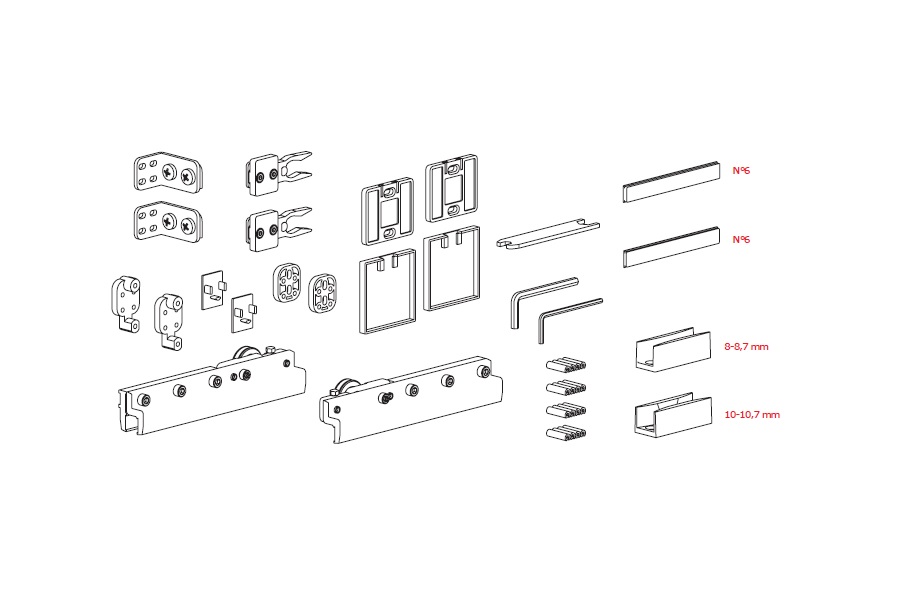 Nº6

Nº6

8-8,7 mm

10-10,7 mm