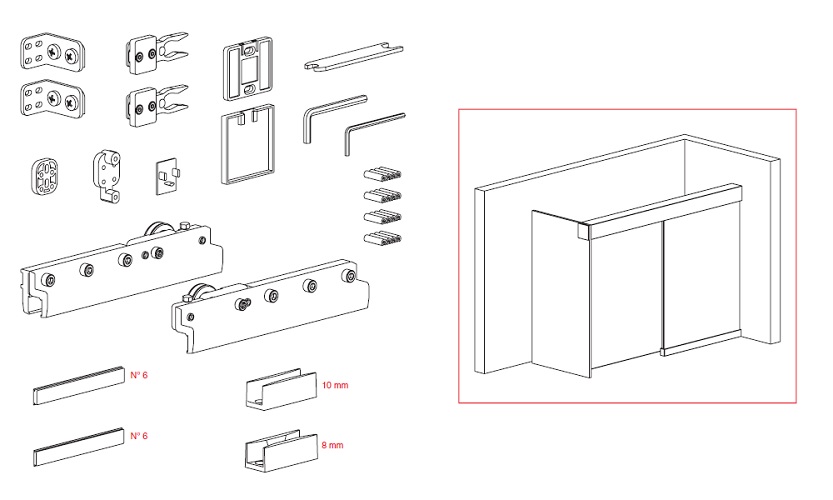 Nº 6

10 mm

Nº 6

8 mm