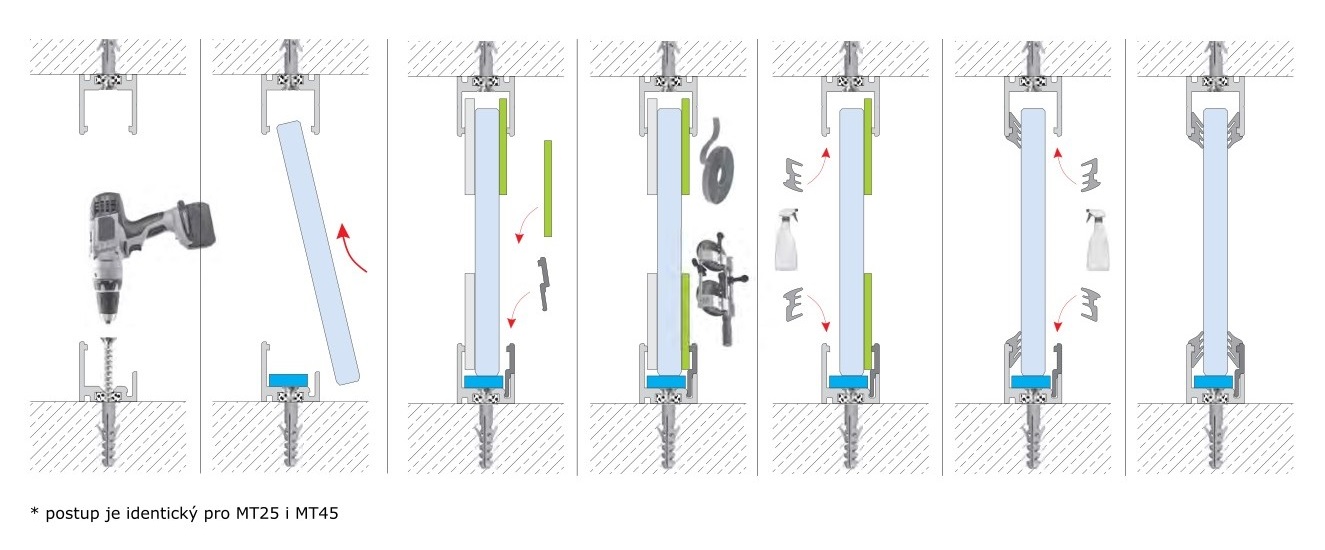 * postup je identický pro MT25 i MT45