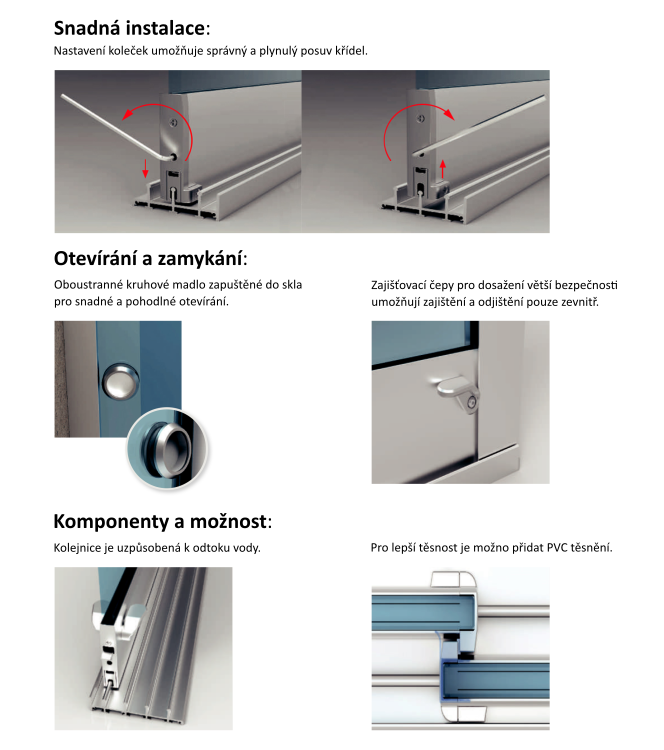 Snadná instalace:
Nastavení koleček umožňuje správný a plynulý posuv křídel.

Otevírání a zamykání:
Oboustranné kruhové madlo zapuštěné do skla pro snadné a pohodlné otevírání.

Zajišťovací čepy pro dosažení větší bezpečnosti umožňují zajištění a odjištění pouze zevnitř.

Komponenty a možnost:
Kolejnice je uzpůsobená k odtoku vody.

Pro lepší těsnost je možno přidat PVC těsnění.