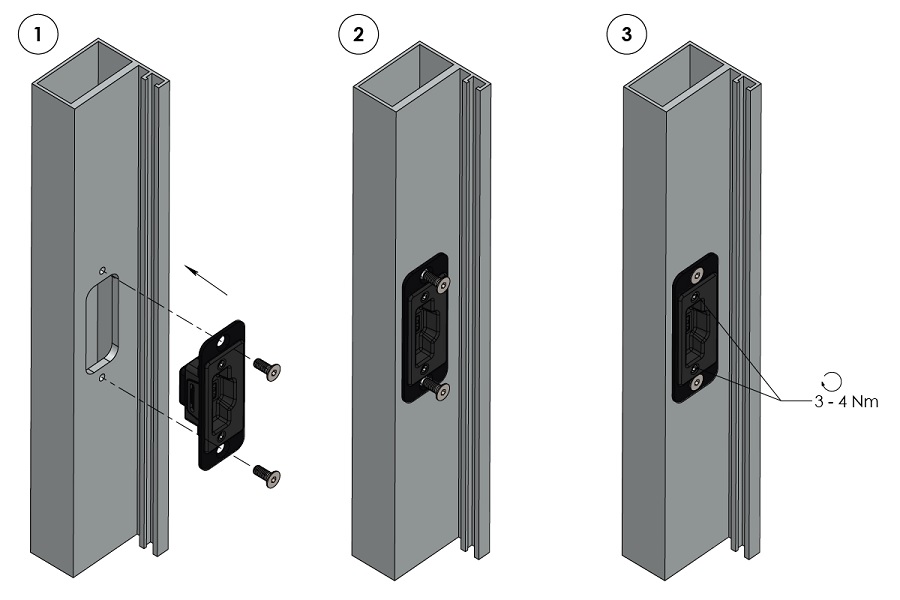 1

2

3

3 - 4 Nm