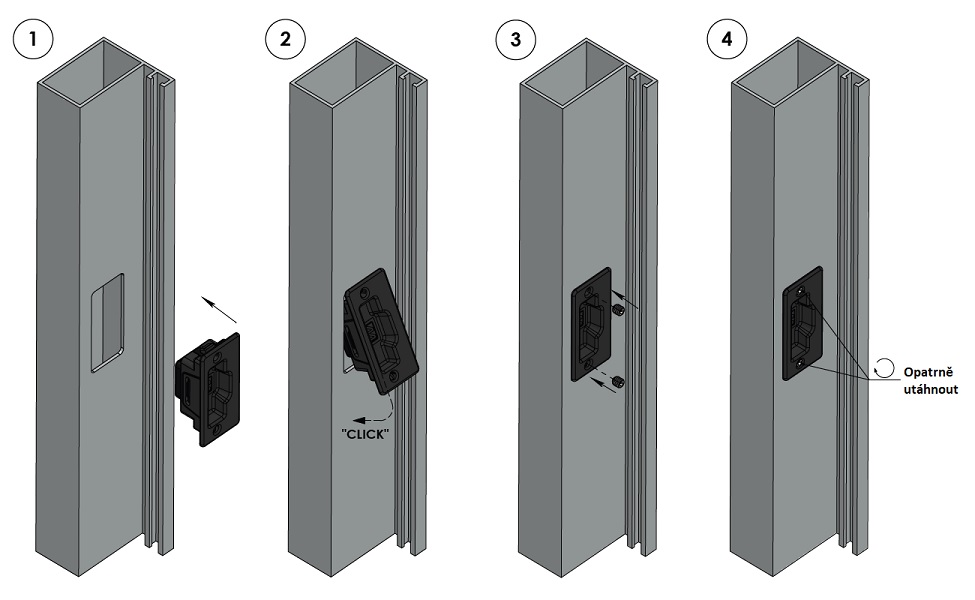 1

2

"CLICK"

3

4

Opatrně utáhnout