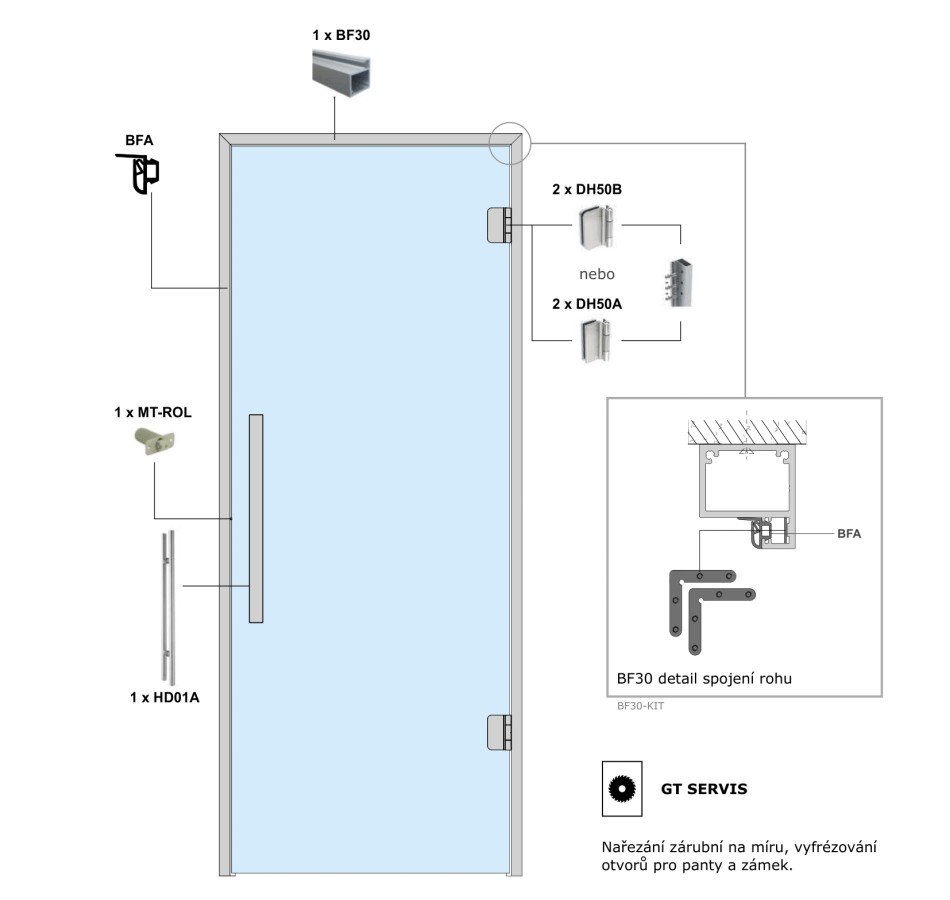 1 x BF30

BFA

2 x DH50B

nebo

2 x DH50A

1 x MT-ROL

1 x HD01A

BFA

BF30 detail spojení rohu

BF30-KIT

GT SERVIS

Nařezání zárubní na míru, vyfrézování otvorů pro panty a zámek.