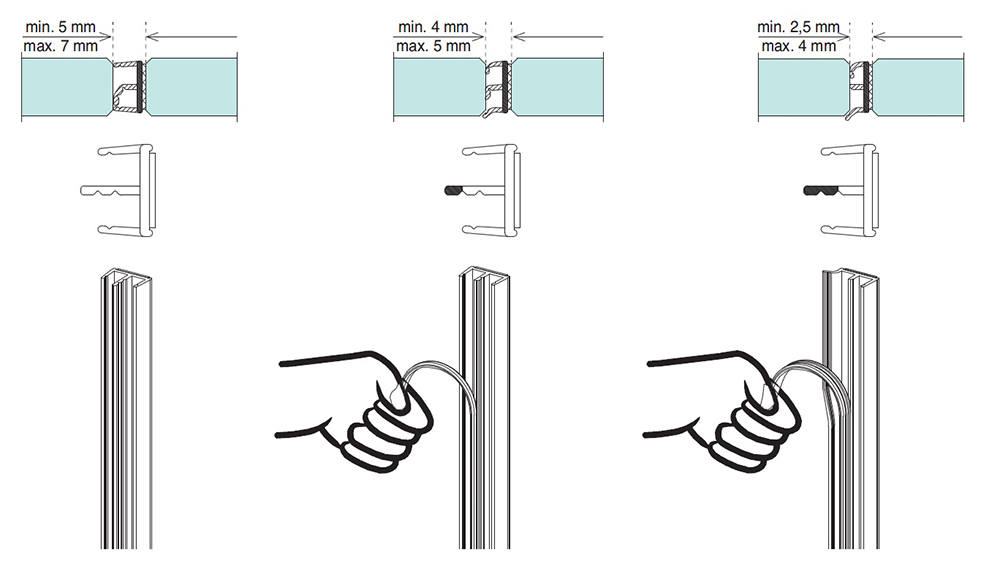 min. 5 mm
max. 7 mm

min. 4 mm
max. 5 mm

min. 2,5 mm
max. 4 mm