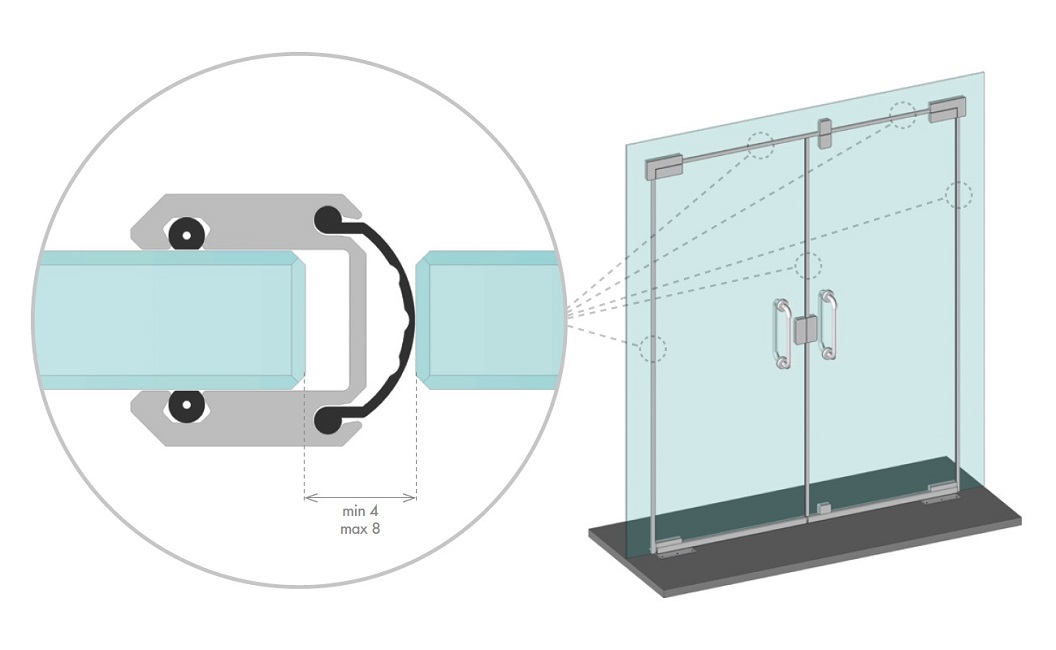 min 4
max 8